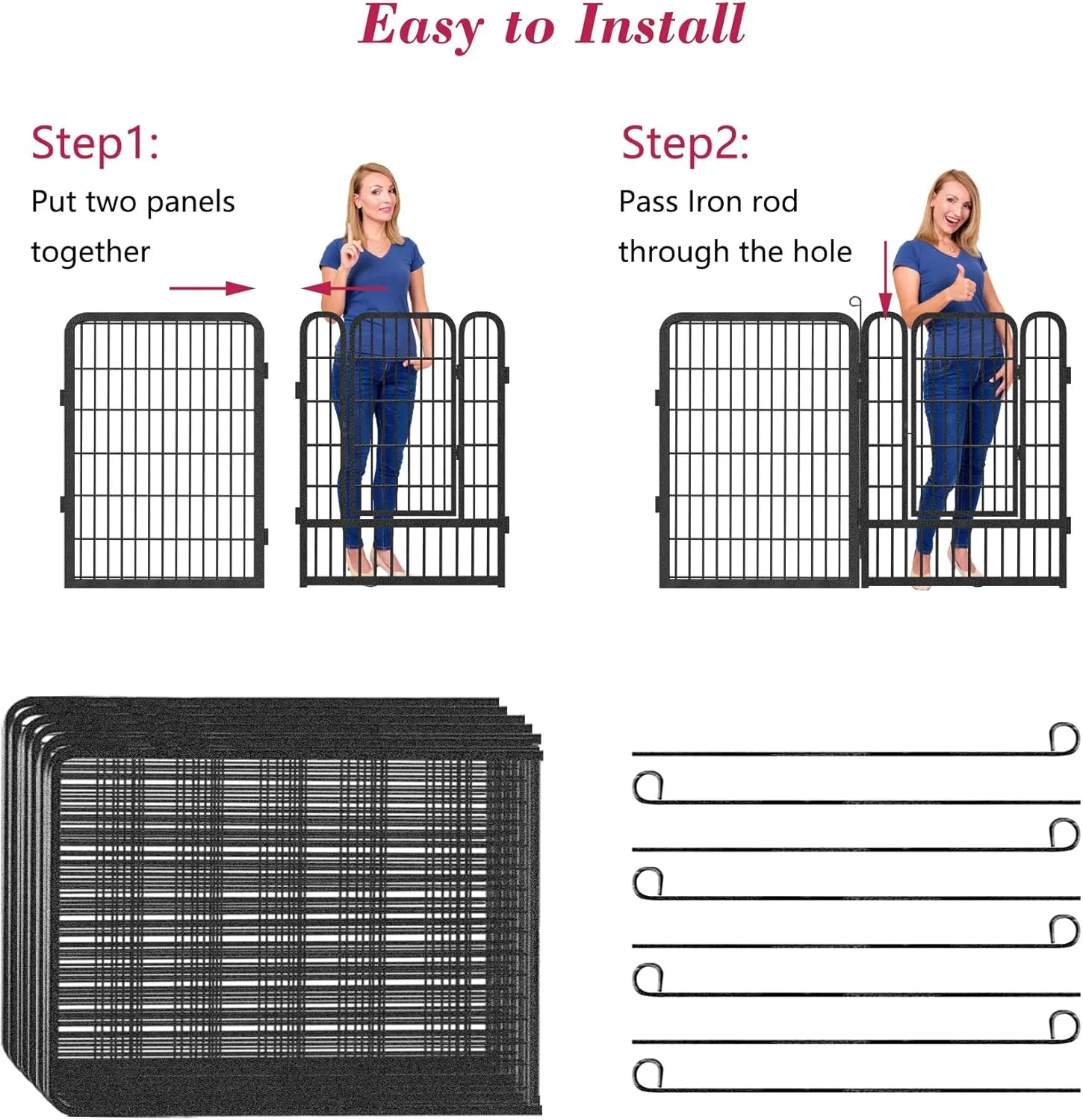 Easy to Install

Step1:

Put two panels together

Step2:

Pass Iron rod through the hole